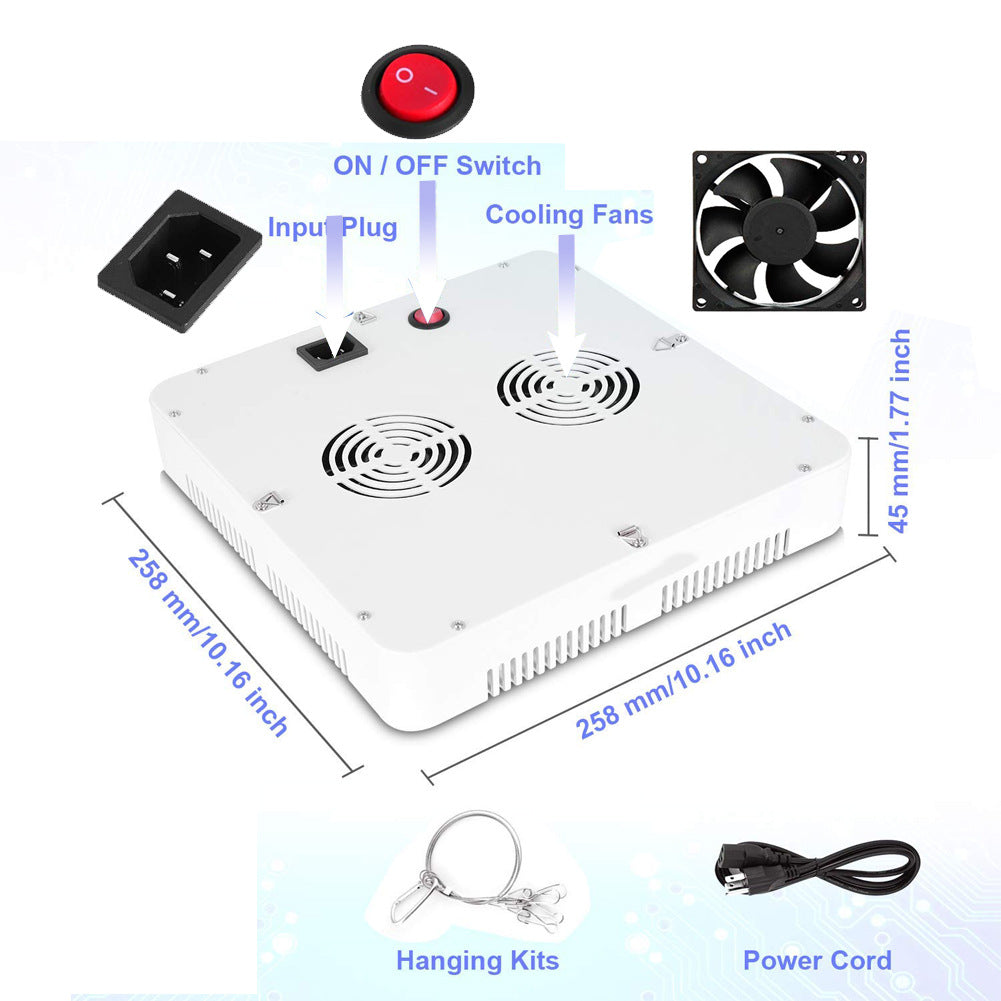 ON / OFF Switch

Input Plug

Cooling Fans

45 mm/1.77 inch

258 mm/10.16 inch

258 mm/10.16 inch

Hanging Kits

Power Cord